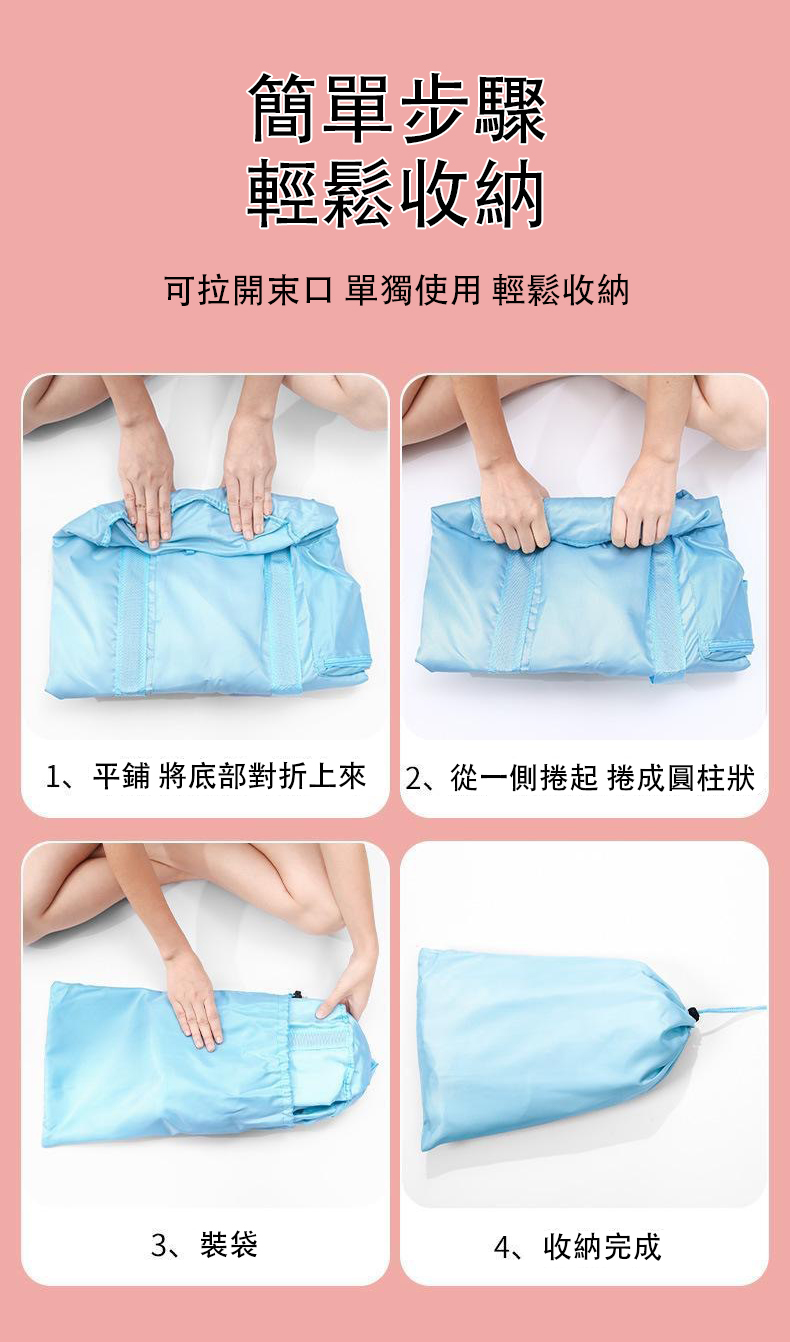 簡單步驟
輕鬆收納

可拉開束口 單獨使用 輕鬆收納

1、平鋪 將底部對折上來

2、從一側捲起 捲成圓柱狀

3、裝袋

4、收納完成